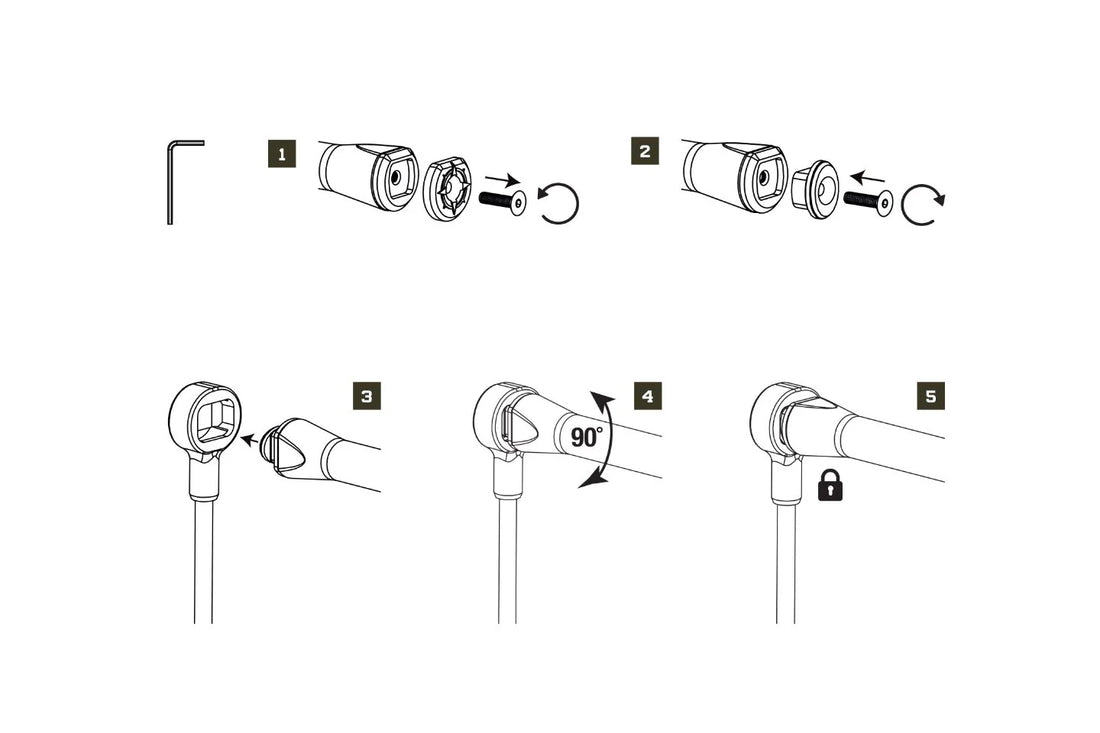 1

2

3

4

90°

5